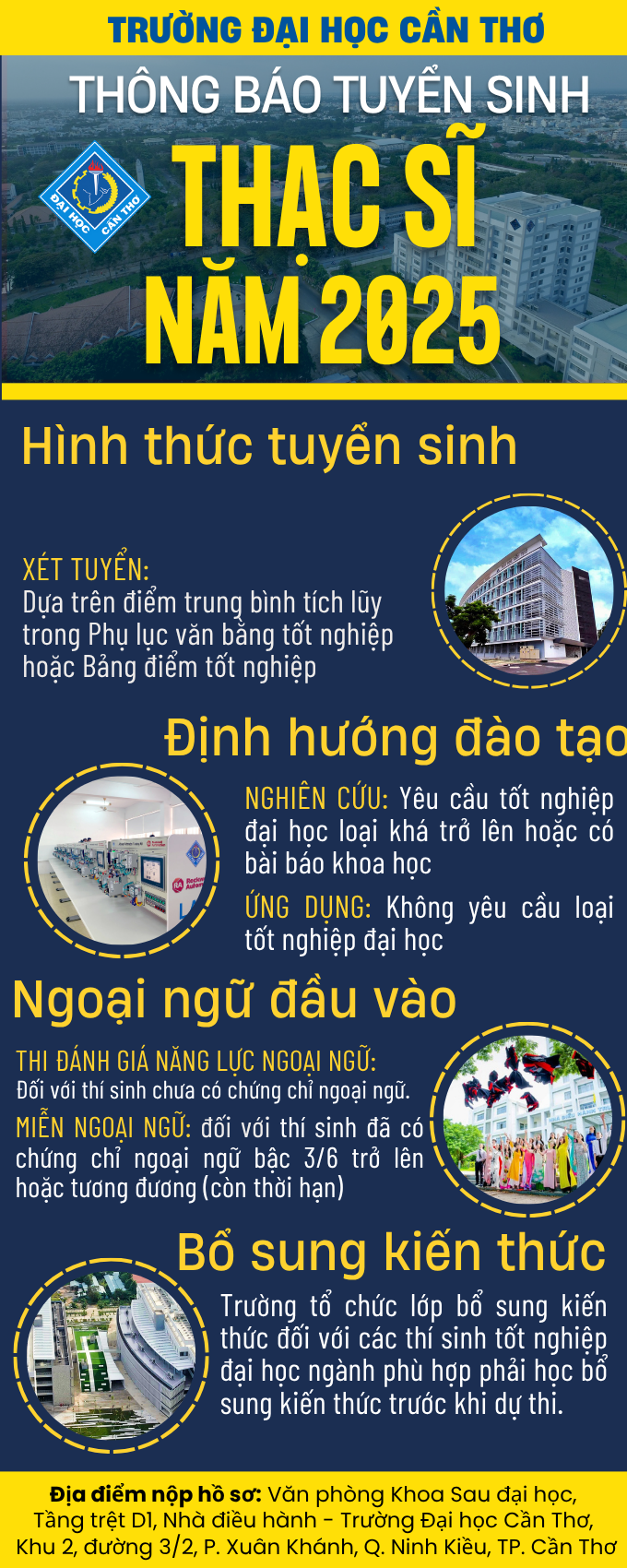 TRƯỜNG ĐẠI HỌC CẦN THƠ

THÔNG BÁO TUYỂN SINH

ĐẠI HỌC CẦN THƠ

THẠC SĨ NĂM 2025

Hình thức tuyển sinh

XÉT TUYỂN: Dựa trên điểm trung bình tích lũy trong Phụ lục văn bằng tốt nghiệp hoặc Bảng điểm tốt nghiệp

Định hướng đào tạo

NGHIÊN CỨU: Yêu cầu tốt nghiệp đại học loại khá trở lên hoặc có bài báo khoa học

ỨNG DỤNG: Không yêu cầu loại tốt nghiệp đại học

Ngoại ngữ đầu vào

THI ĐÁNH GIÁ NĂNG LỰC NGOẠI NGỮ: Đối với thí sinh chưa có chứng chỉ ngoại ngữ.

MIỄN NGOẠI NGỮ: đối với thí sinh đã có chứng chỉ ngoại ngữ bậc 3/6 trở lên hoặc tương đương (còn thời hạn)

Bổ sung kiến thức

Trường tổ chức lớp bổ sung kiến thức đối với các thí sinh tốt nghiệp đại học ngành phù hợp phải học bổ sung kiến thức trước khi dự thi.

Địa điểm nộp hồ sơ: Văn phòng Khoa Sau đại học, Tầng trệt D1, Nhà điều hành - Trường Đại học Cần Thơ, Khu 2, đường 3/2, P. Xuân Khánh, Q. Ninh Kiều, TP. Cần Thơ